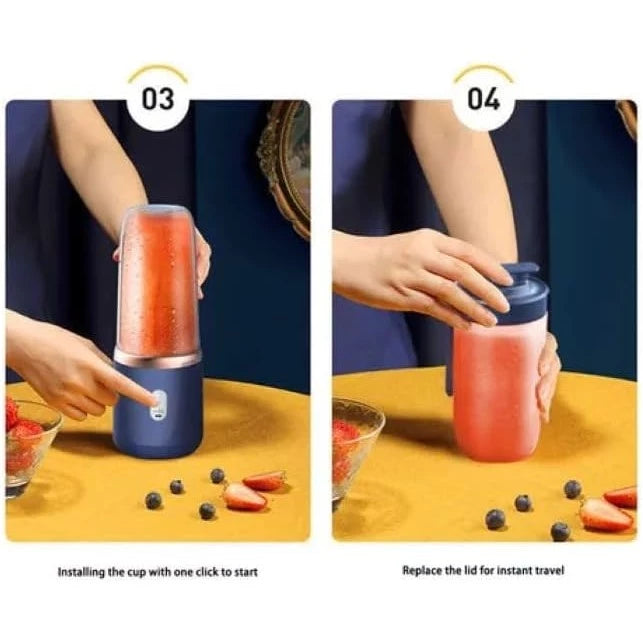 03

Installing the cup with one click to start

04

Replace the lid for instant travel