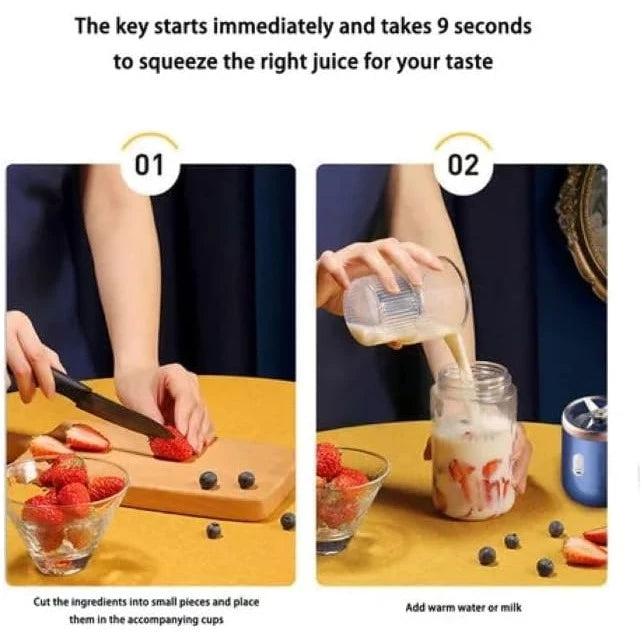 The key starts immediately and takes 9 seconds to squeeze the right juice for your taste

01

Cut the ingredients into small pieces and place them in the accompanying cups

02

Add warm water or milk